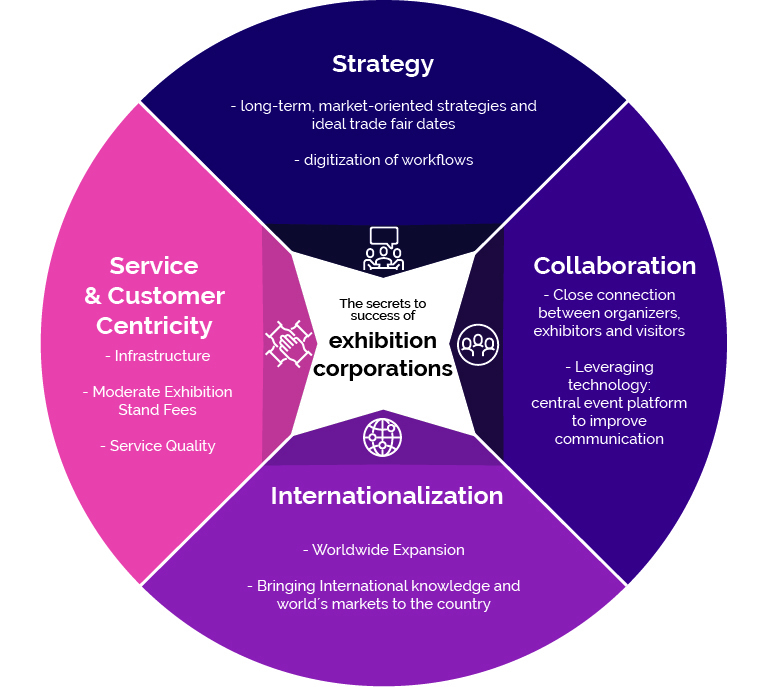 Strategy

- long-term, market-oriented strategies and ideal trade fair dates

- digitization of workflows

Service & Customer Centricity

- Infrastructure

- Moderate Exhibition Stand Fees

- Service Quality

The secrets to success of

exhibition corporations

Collaboration

- Close connection between organizers, exhibitors and visitors

- Leveraging technology: central event platform to improve communication

Internationalization

- Worldwide Expansion

- Bringing International knowledge and world's markets to the country